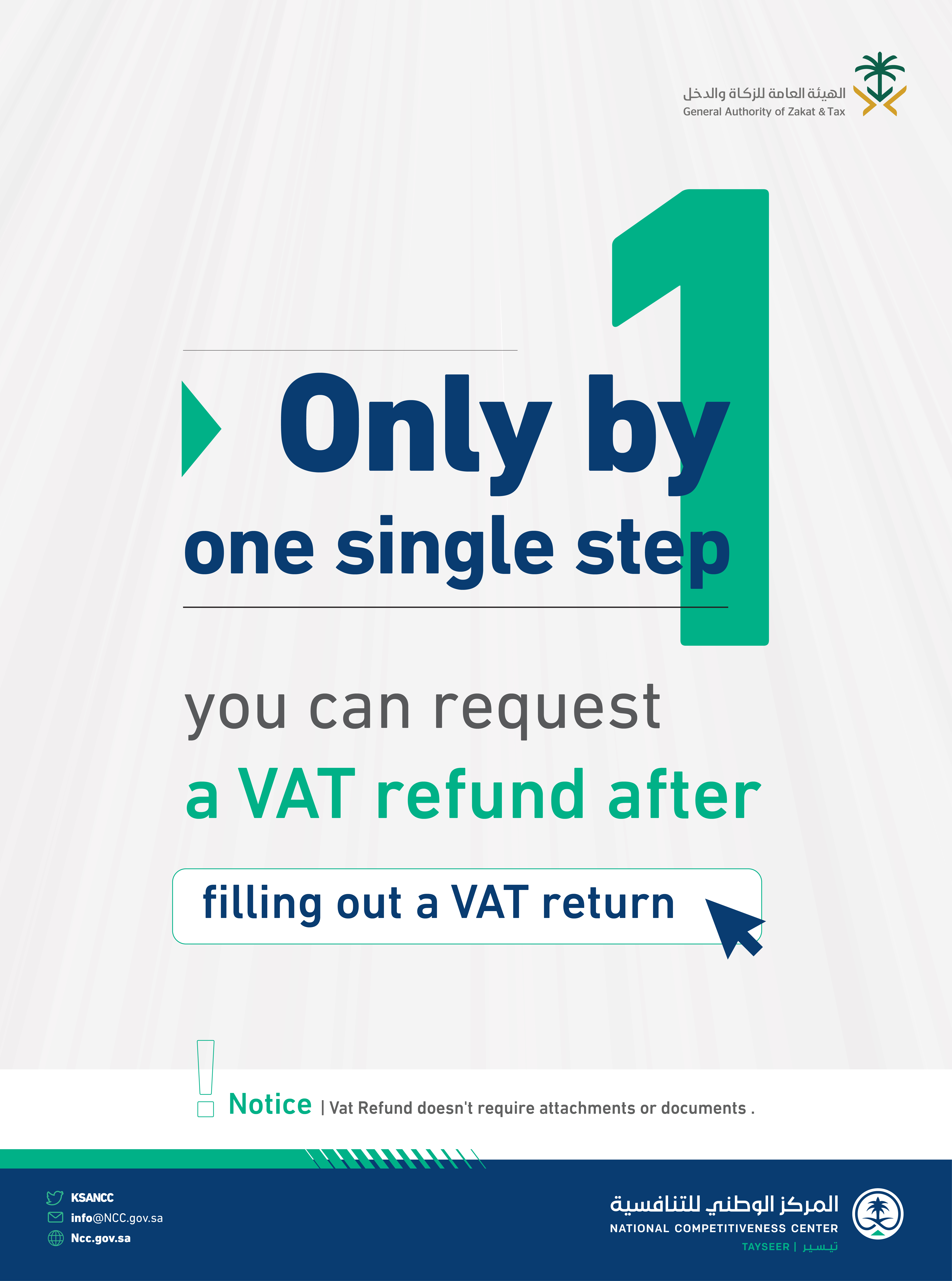 الهيئة العامة للزكاة والدخل
General Authority of Zakat & Tax

1

Only by
one single step

you can request
a VAT refund after

filling out a VAT return

Notice | Vat Refund doesn't require attachments or documents .

KSANCC
info@NCC.gov.sa
Ncc.gov.sa

المركز الوطني للتنافسية
NATIONAL COMPETITIVENESS CENTER
TAYSEER | تيسير